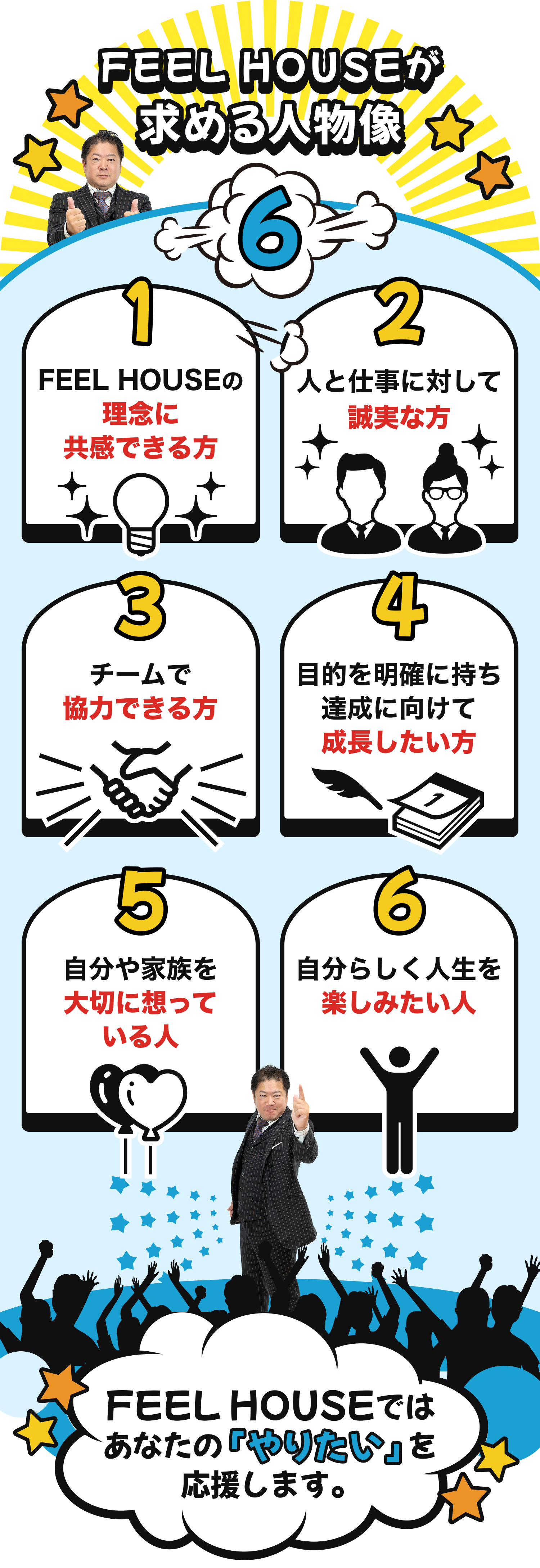 FEEL HOUSEが
求める人物像

6

1
FEEL HOUSEの
理念に
共感できる方

2
人と仕事に対して
誠実な方

3
チームで
協力できる方

4
目的を明確に持ち
達成に向けて
成長したい方

1

5
自分や家族を
大切に想って
いる人

6
自分らしく人生を
楽しみたい人

FEEL HOUSEでは
あなたの「やりたい」を
応援します。